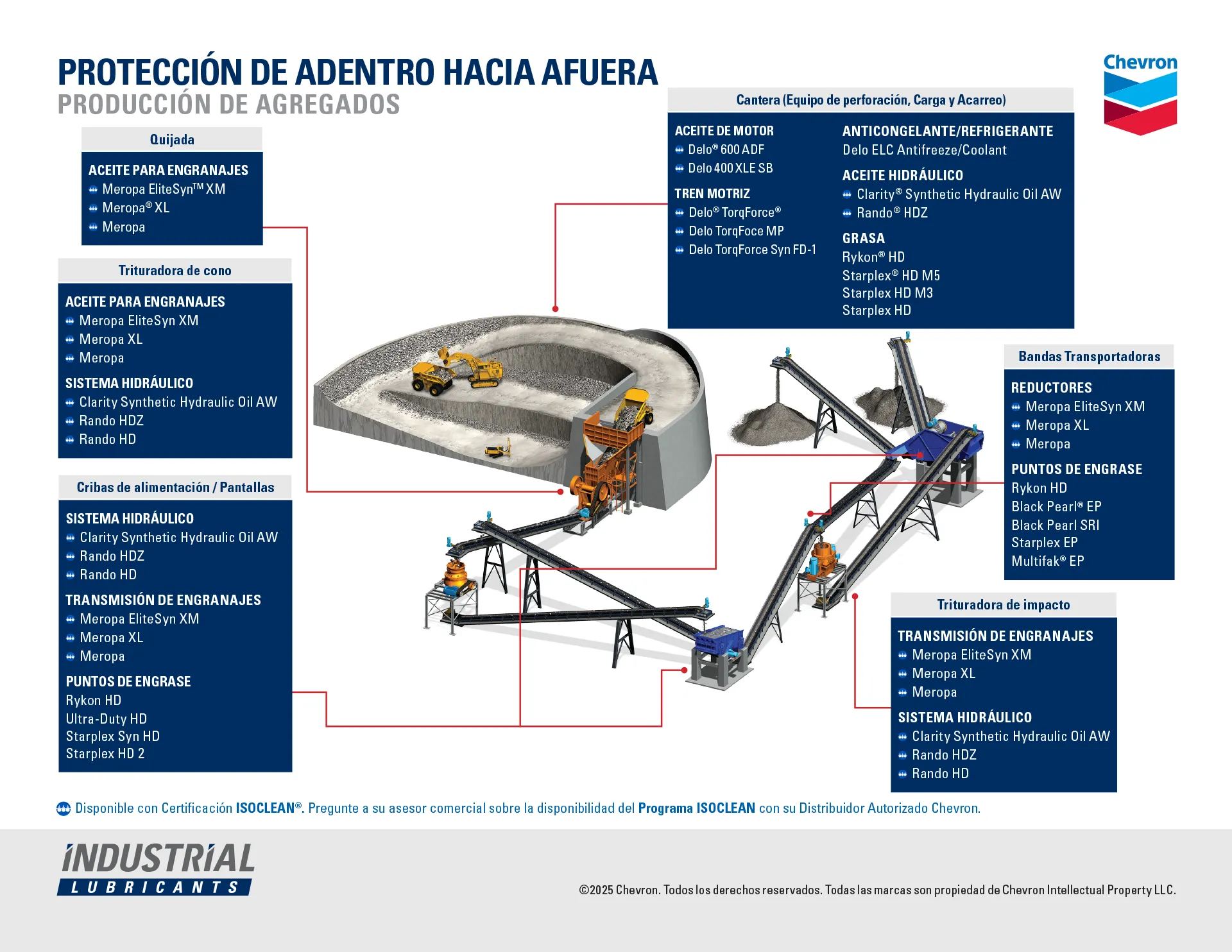 PROTECCIÓN DE ADENTRO HACIA AFUERA
PRODUCCIÓN DE AGREGADOS

Chevron

Quijada
ACEITE PARA ENGRANAJES
Meropa EliteSyn™ XM
Meropa® XL
Meropa

Trituradora de cono
ACEITE PARA ENGRANAJES
Meropa EliteSyn XM
Meropa XL
Meropa
SISTEMA HIDRÁULICO
Clarity Synthetic Hydraulic Oil AW
Rando HDZ
Rando HD

Cribas de alimentación / Pantallas
SISTEMA HIDRÁULICO
Clarity Synthetic Hydraulic Oil AW
Rando HDZ
Rando HD
TRANSMISIÓN DE ENGRANAJES
Meropa EliteSyn XM
Meropa XL
Meropa
PUNTOS DE ENGRASE
Rykon HD
Ultra-Duty HD
Starplex Syn HD
Starplex HD 2

Cantera (Equipo de perforación, Carga y Acarreo)
ACEITE DE MOTOR
Delo® 600 ADF
Delo 400 XLE SB
TREN MOTRIZ
Delo® TorqForce®
Delo TorqFoce MP
Delo TorqForce Syn FD-1
ANTICONGELANTE/REFRIGERANTE
Delo ELC Antifreeze/Coolant
ACEITE HIDRÁULICO
Clarity® Synthetic Hydraulic Oil AW
Rando® HDZ
GRASA
Rykon® HD
Starplex® HD M5
Starplex HD M3
Starplex HD

Bandas Transportadoras
REDUCTORES
Meropa EliteSyn XM
Meropa XL
Meropa
PUNTOS DE ENGRASE
Rykon HD
Black Pearl® EP
Black Pearl SRI
Starplex EP
Multifak® EP

Trituradora de impacto
TRANSMISIÓN DE ENGRANAJES
Meropa EliteSyn XM
Meropa XL
Meropa
SISTEMA HIDRÁULICO
Clarity Synthetic Hydraulic Oil AW
Rando HDZ
Rando HD

Disponible con Certificación ISOCLEAN®. Pregunte a su asesor comercial sobre la disponibilidad del Programa ISOCLEAN con su Distribuidor Autorizado Chevron.

INDUSTRIAL LUBRICANTS

©2025 Chevron. Todos los derechos reservados. Todas las marcas son propiedad de Chevron Intellectual Property LLC.